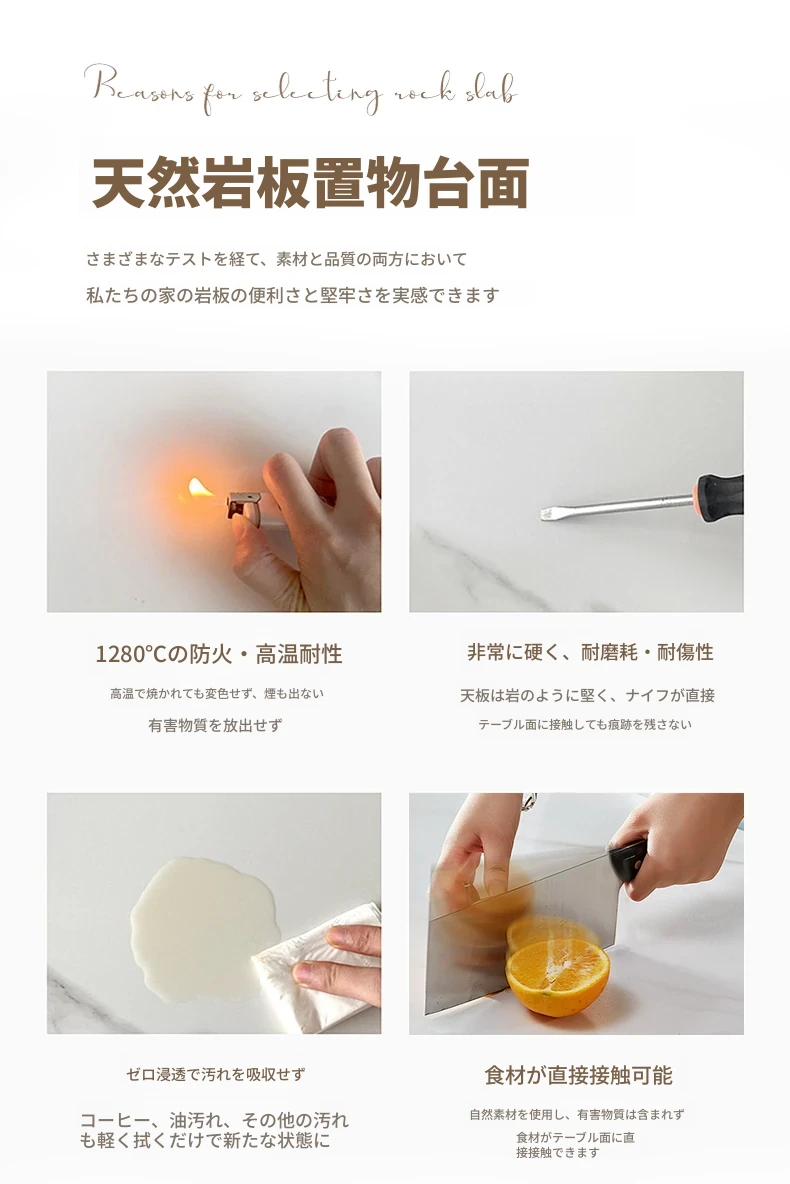 Reasons for selecting rock slab

天然岩板置物台面

さまざまなテストを経て、素材と品質の両方において
私たちの家の岩板の便利さと堅牢さを実感できます

1280℃の防火・高温耐性

高温で焼かれても変色せず、煙も出ない
有害物質を放出せず

非常に硬く、耐磨耗・耐傷性

天板は岩のように堅く、ナイフが直接
テーブル面に接触しても痕跡を残さない

ゼロ浸透で汚れを吸収せず

コーヒー、油汚れ、その他の汚れも軽く拭くだけで新たな状態に

食材が直接接触可能

自然素材を使用し、有害物質は含まれず
食材がテーブル面に直接接触できます