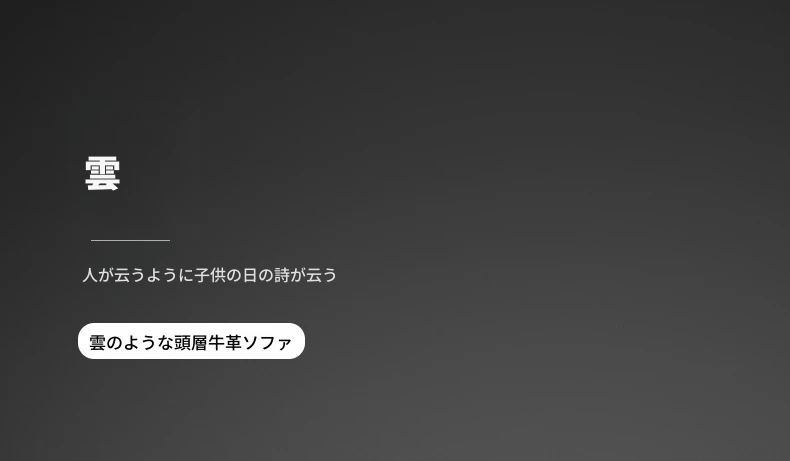 雲

人が云うように子供の日の詩が云う

雲のような頭層牛革ソファ