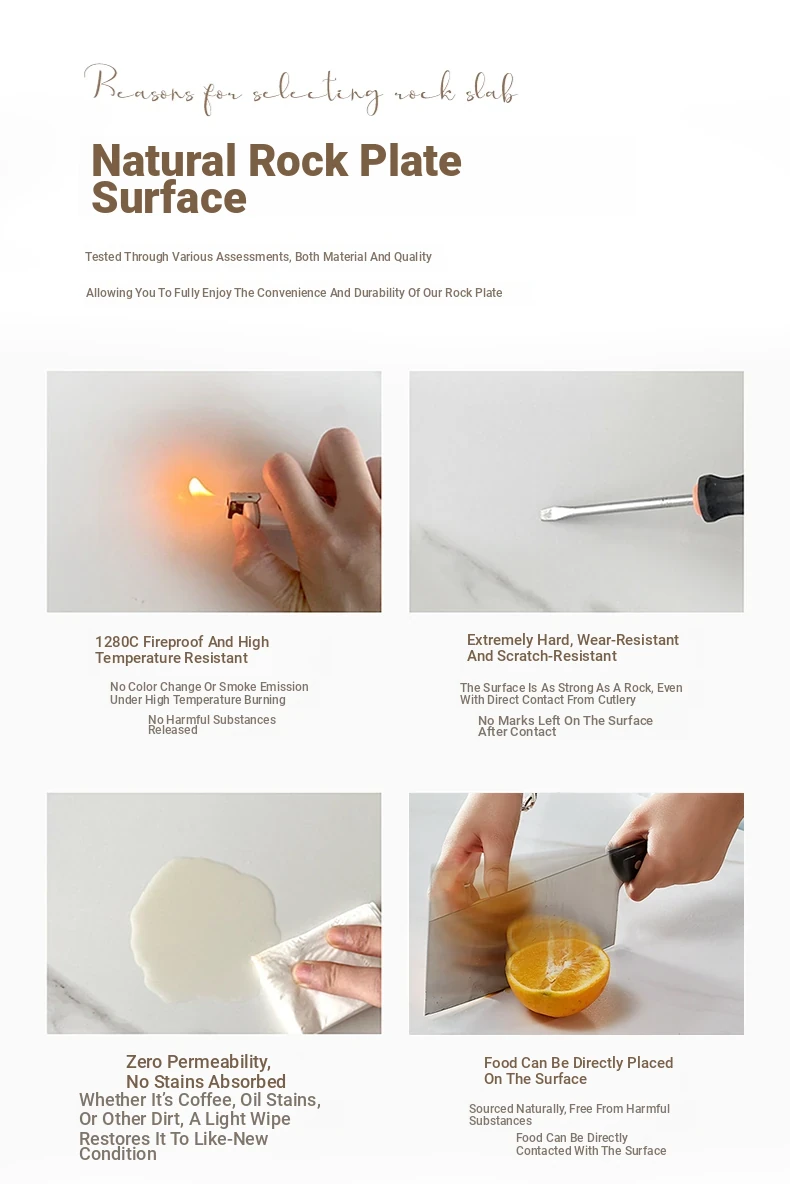 Reasons for selecting rock slab

Natural Rock Plate Surface

Tested Through Various Assessments, Both Material And Quality

Allowing You To Fully Enjoy The Convenience And Durability Of Our Rock Plate

1280C Fireproof And High Temperature Resistant

No Color Change Or Smoke Emission Under High Temperature Burning

No Harmful Substances Released

Extremely Hard, Wear-Resistant And Scratch-Resistant

The Surface Is As Strong As A Rock, Even With Direct Contact From Cutlery

No Marks Left On The Surface After Contact

Zero Permeability, No Stains Absorbed

Whether It's Coffee, Oil Stains, Or Other Dirt, A Light Wipe Restores It To Like-New Condition

Food Can Be Directly Placed On The Surface

Sourced Naturally, Free From Harmful Substances

Food Can Be Directly Contacted With The Surface