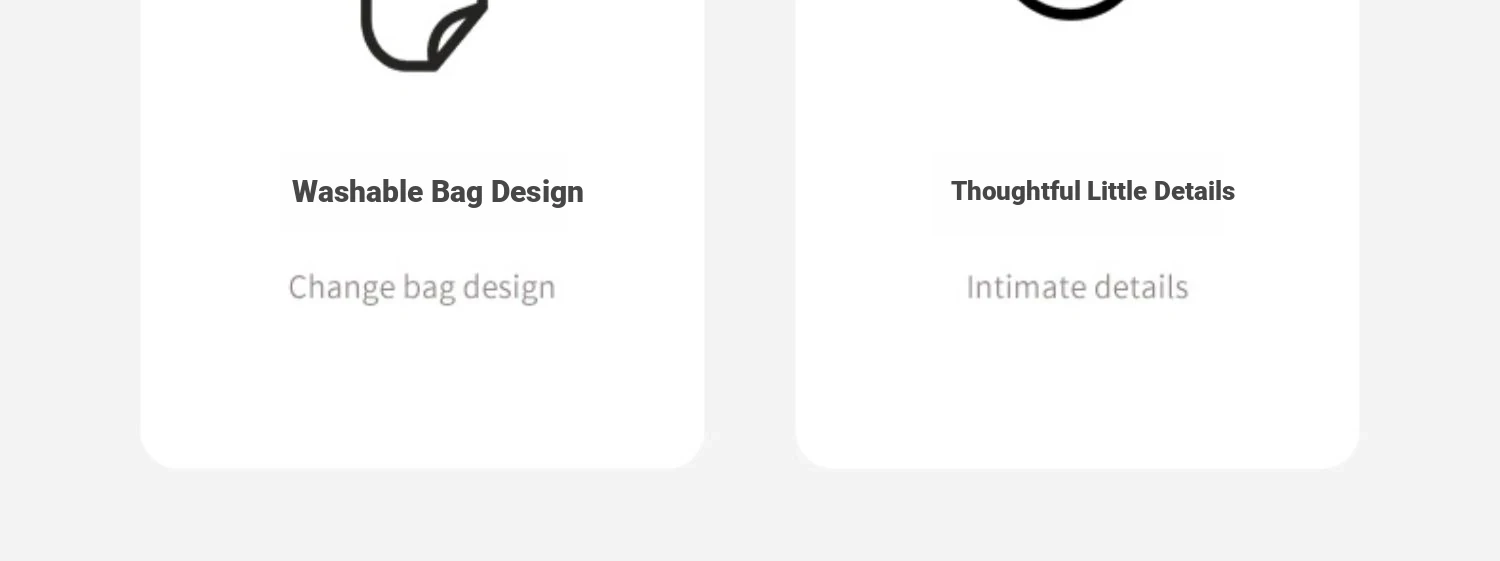 Washable Bag Design

Change bag design

Thoughtful Little Details

Intimate details